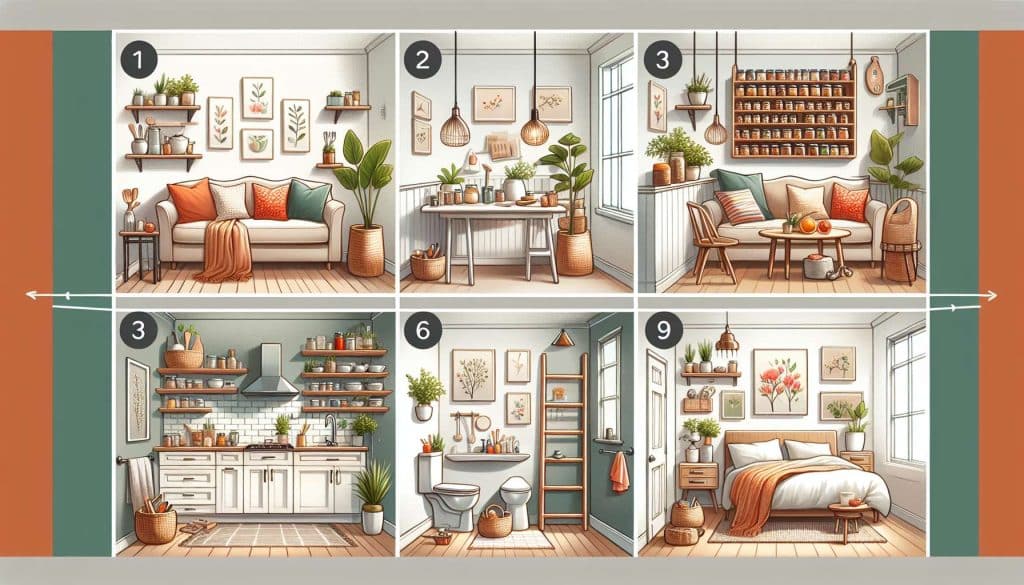 1

2

3

3

6

9